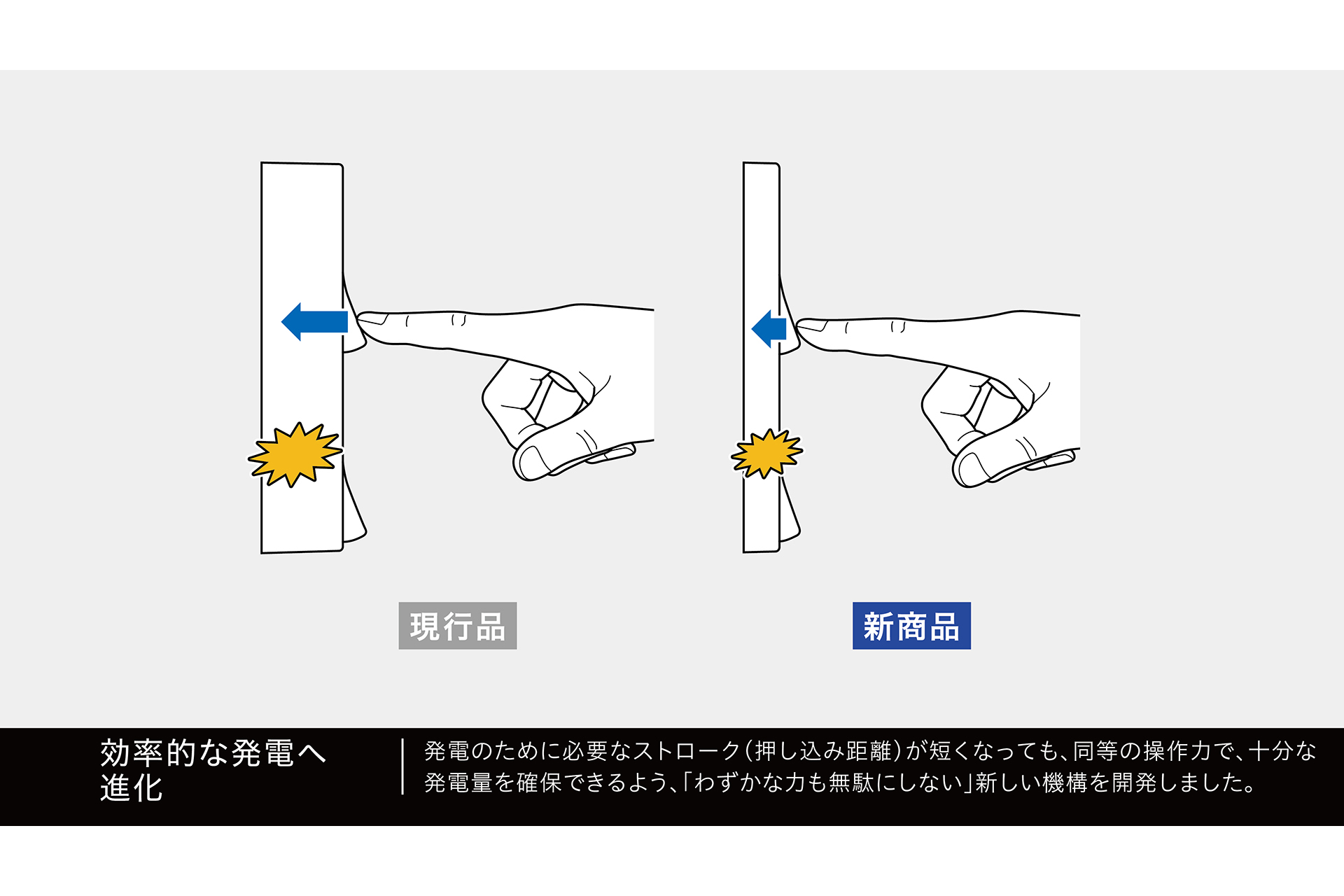 現行品

新商品

効率的な発電へ進化

発電のために必要なストローク(押し込み距離)が短くなっても、同等の操作力で、十分な発電量を確保できるよう、「わずかな力も無駄にしない」新しい機構を開発しました。